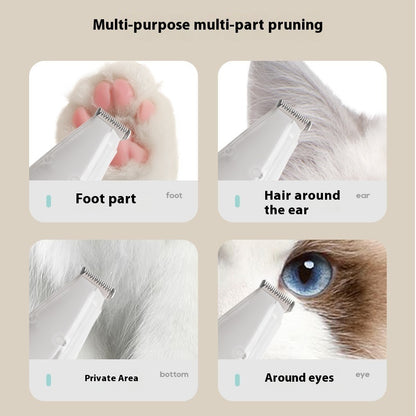 Multi-purpose multi-part pruning

Foot part
foot

Hair around the ear
ear

Private Area
bottom

Around eyes
eye